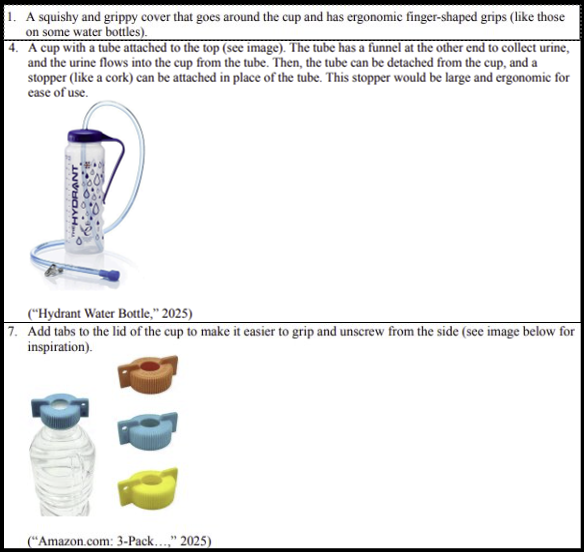 1. A squishy and grippy cover that goes around the cup and has ergonomic finger-shaped grips (like those on some water bottles).

4. A cup with a tube attached to the top (see image). The tube has a funnel at the other end to collect urine, and the urine flows into the cup from the tube. Then, the tube can be detached from the cup, and a stopper (like a cork) can be attached in place of the tube. This stopper would be large and ergonomic for ease of use.

THE HYDRANT

("Hydrant Water Bottle," 2025)

7. Add tabs to the lid of the cup to make it easier to grip and unscrew from the side (see image below for inspiration).

("Amazon.com: 3-Pack...," 2025)